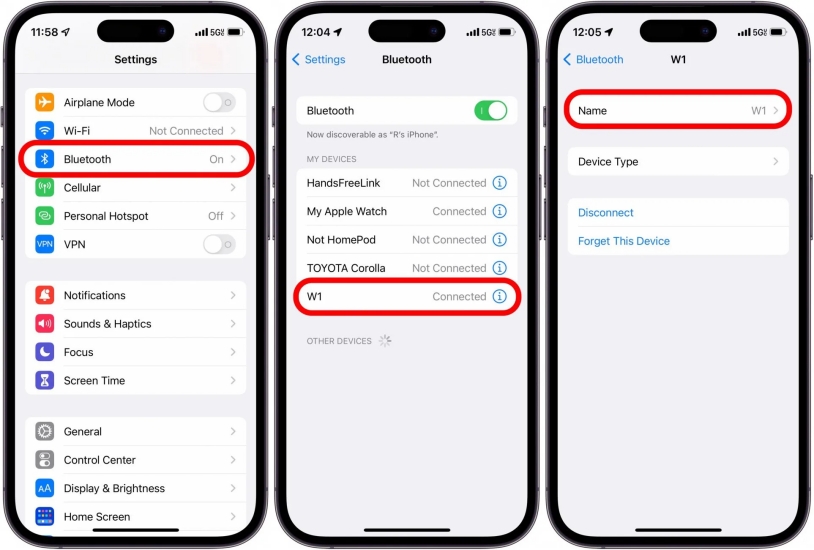 11:58 5G

Settings

Airplane Mode
Wi-Fi Not Connected
Bluetooth On
Cellular
Personal Hotspot Off
VPN VPN

Notifications
Sounds & Haptics
Focus
Screen Time

General
Control Center
AA Display & Brightness
Home Screen

12:04 5G

Settings Bluetooth

Bluetooth
Now discoverable as "R's iPhone".

MY DEVICES
HandsFreeLink Not Connected
My Apple Watch Connected
Not HomePod Not Connected
TOYOTA Corolla Not Connected
W1 Connected

OTHER DEVICES

12:05 5G

Bluetooth W1

Name W1

Device Type

Disconnect
Forget This Device