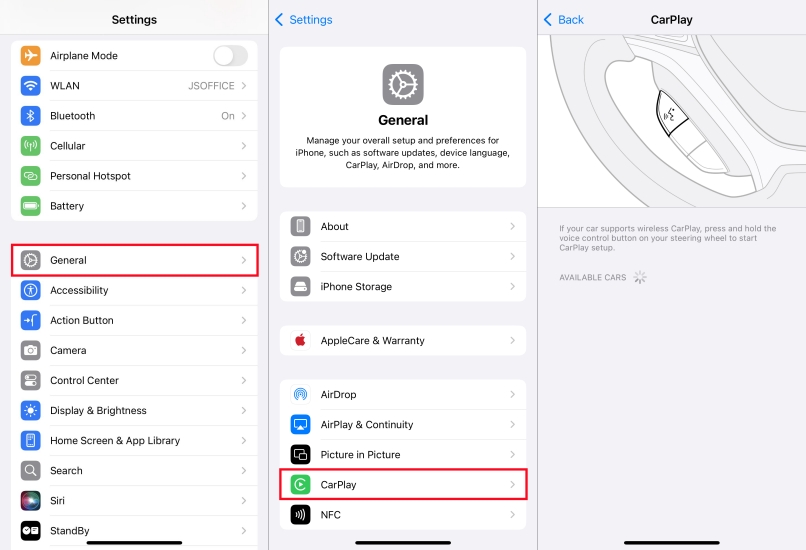 Settings

Airplane Mode
WLAN JSOFFICE
Bluetooth On
Cellular
Personal Hotspot
Battery

General
Accessibility
Action Button
Camera
Control Center
Display & Brightness
Home Screen & App Library
Search
Siri
StandBy

Settings

General

Manage your overall setup and preferences for iPhone, such as software updates, device language, CarPlay, AirDrop, and more.

About
Software Update
iPhone Storage

AppleCare & Warranty

AirDrop
AirPlay & Continuity
Picture in Picture
CarPlay
NFC

Back CarPlay

If your car supports wireless CarPlay, press and hold the voice control button on your steering wheel to start CarPlay setup.

AVAILABLE CARS