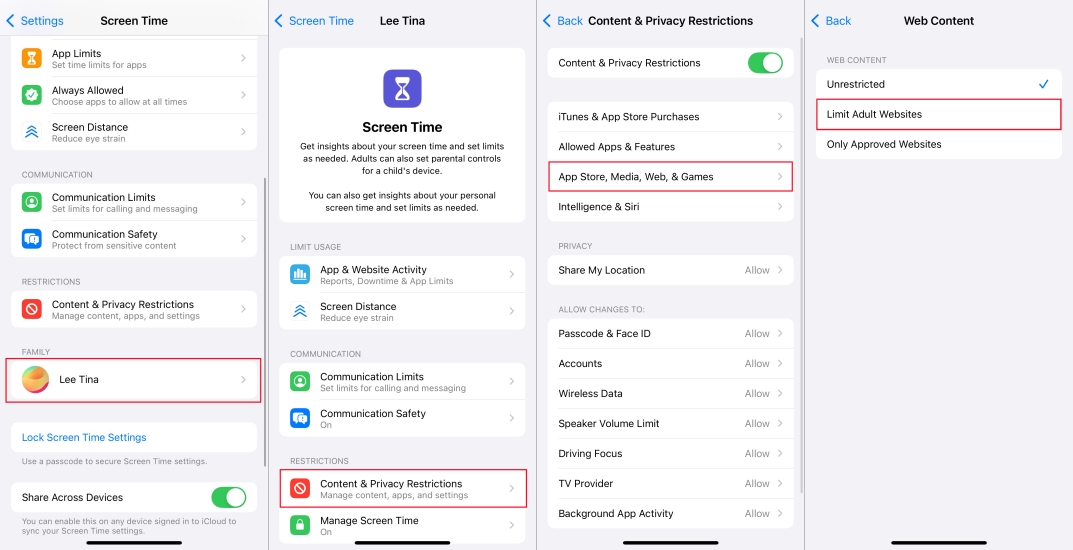 Settings Screen Time

App Limits
Set time limits for apps

Always Allowed
Choose apps to allow at all times

Screen Distance
Reduce eye strain

COMMUNICATION

Communication Limits
Set limits for calling and messaging

Communication Safety
Protect from sensitive content

RESTRICTIONS

Content & Privacy Restrictions
Manage content, apps, and settings

FAMILY

Lee Tina

Lock Screen Time Settings

Use a passcode to secure Screen Time settings.

Share Across Devices

You can enable this on any device signed in to iCloud to sync your Screen Time settings.

Screen Time Lee Tina

Screen Time

Get insights about your screen time and set limits as needed. Adults can also set parental controls for a child's device.

You can also get insights about your personal screen time and set limits as needed.

LIMIT USAGE

App & Website Activity
Reports, Downtime & App Limits

Screen Distance
Reduce eye strain

COMMUNICATION

Communication Limits
Set limits for calling and messaging

Communication Safety
On

RESTRICTIONS

Content & Privacy Restrictions
Manage content, apps, and settings

Manage Screen Time
On

Back Content & Privacy Restrictions

Content & Privacy Restrictions

iTunes & App Store Purchases

Allowed Apps & Features

App Store, Media, Web, & Games

Intelligence & Siri

PRIVACY

Share My Location Allow

ALLOW CHANGES TO:

Passcode & Face ID Allow

Accounts Allow

Wireless Data Allow

Speaker Volume Limit Allow

Driving Focus Allow

TV Provider Allow

Background App Activity Allow

Back Web Content

WEB CONTENT

Unrestricted

Limit Adult Websites

Only Approved Websites