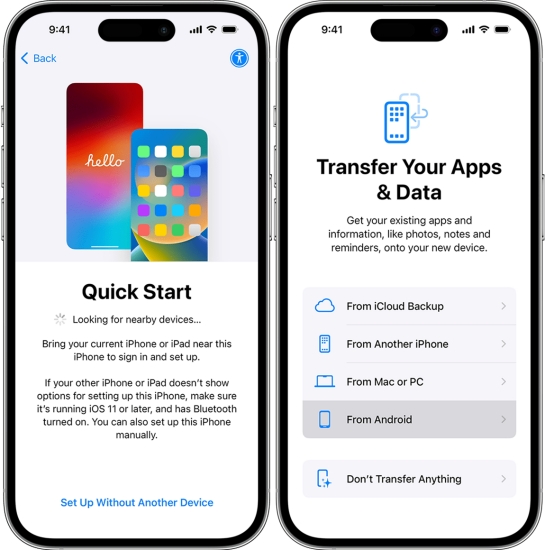 9:41

Back

hello

Quick Start

Looking for nearby devices...

Bring your current iPhone or iPad near this iPhone to sign in and set up.

If your other iPhone or iPad doesn't show options for setting up this iPhone, make sure it's running iOS 11 or later, and has Bluetooth turned on. You can also set up this iPhone manually.

Set Up Without Another Device

9:41

Transfer Your Apps & Data

Get your existing apps and information, like photos, notes and reminders, onto your new device.

From iCloud Backup

From Another iPhone

From Mac or PC

From Android

Don't Transfer Anything