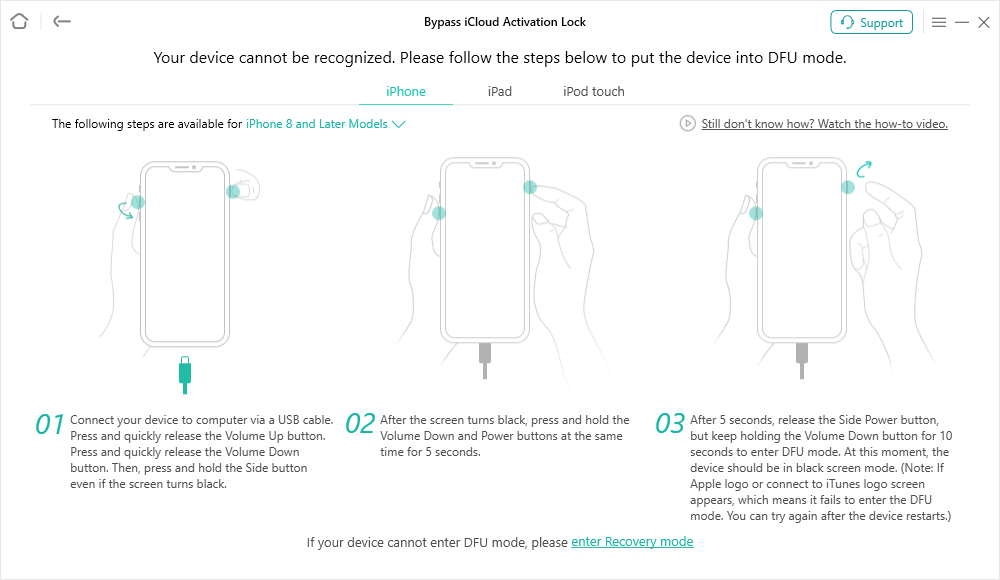 Bypass iCloud Activation Lock

Support

Your device cannot be recognized. Please follow the steps below to put the device into DFU mode.

iPhone iPad iPod touch

The following steps are available for iPhone 8 and Later Models

Still don't know how? Watch the how-to video.

01 Connect your device to computer via a USB cable. Press and quickly release the Volume Up button. Press and quickly release the Volume Down button. Then, press and hold the Side button even if the screen turns black.

02 After the screen turns black, press and hold the Volume Down and Power buttons at the same time for 5 seconds.

03 After 5 seconds, release the Side Power button, but keep holding the Volume Down button for 10 seconds to enter DFU mode. At this moment, the device should be in black screen mode. (Note: If Apple logo or connect to iTunes logo screen appears, which means it fails to enter the DFU mode. You can try again after the device restarts.)

If your device cannot enter DFU mode, please enter Recovery mode