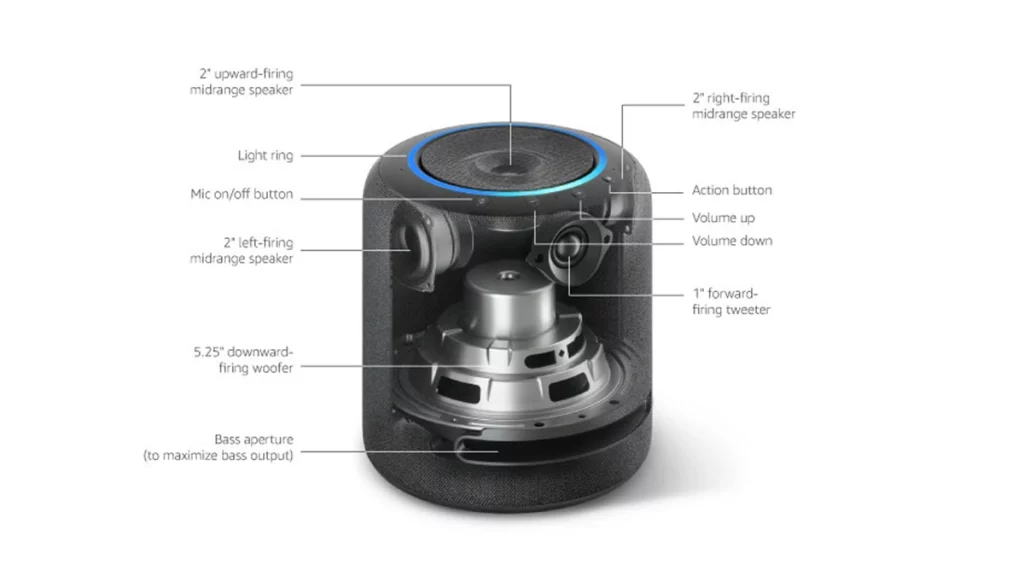 2" upward-firing midrange speaker

Light ring

Mic on/off button

2" left-firing midrange speaker

5.25" downward-firing woofer

Bass aperture (to maximize bass output)

2" right-firing midrange speaker

Action button

Volume up

Volume down

1" forward-firing tweeter