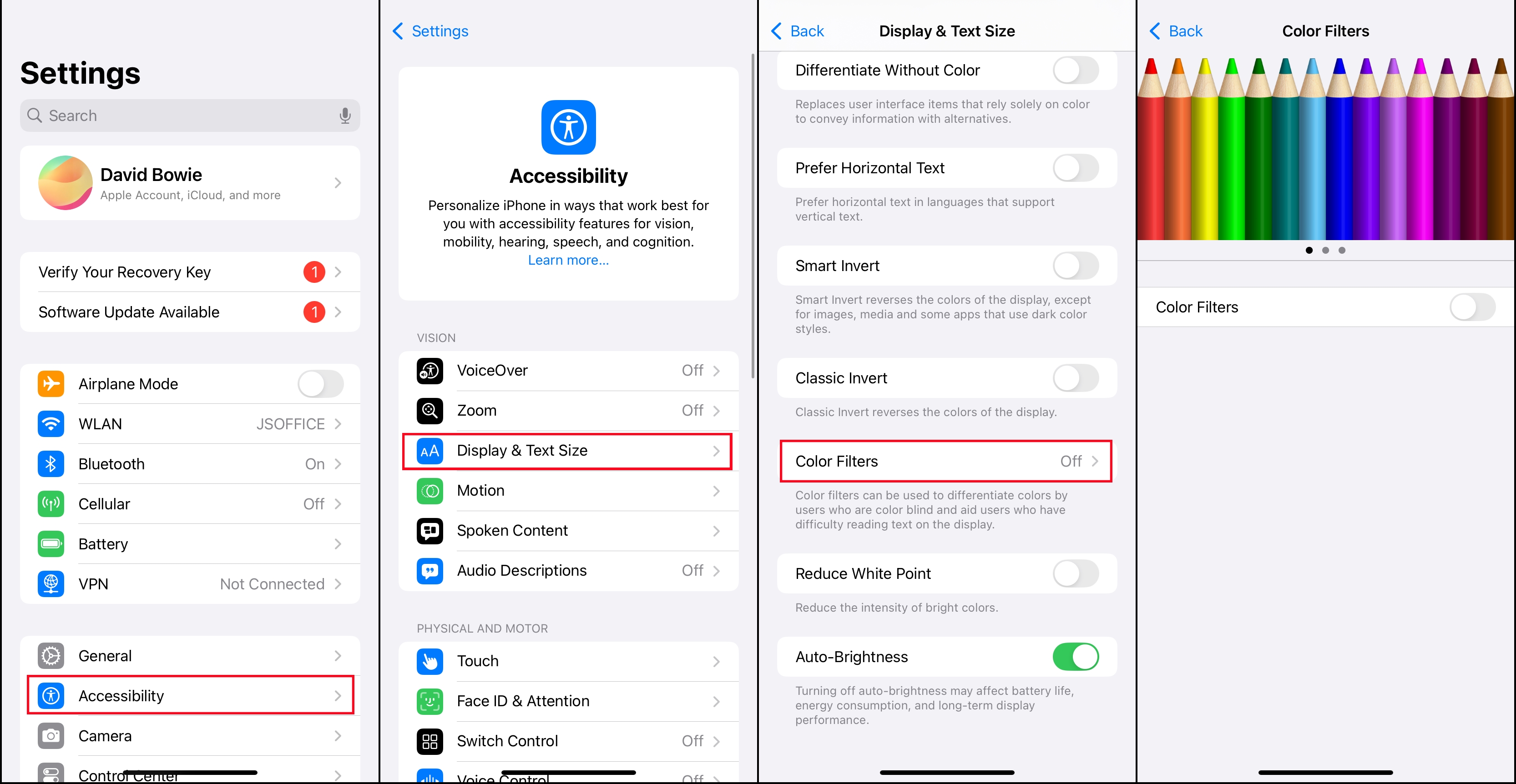 Settings

Search

David Bowie
Apple Account, iCloud, and more

Verify Your Recovery Key 1
Software Update Available 1

Airplane Mode
WLAN JSOFFICE
Bluetooth On
Cellular Off
Battery
VPN Not Connected

General
Accessibility
Camera
Control Center

Settings

Accessibility

Personalize iPhone in ways that work best for you with accessibility features for vision, mobility, hearing, speech, and cognition.
Learn more...

VISION
VoiceOver Off
Zoom Off
Display & Text Size
Motion
Spoken Content
Audio Descriptions Off

PHYSICAL AND MOTOR
Touch
Face ID & Attention
Switch Control Off
Voice Control Off

Back Display & Text Size

Differentiate Without Color
Replaces user interface items that rely solely on color to convey information with alternatives.

Prefer Horizontal Text
Prefer horizontal text in languages that support vertical text.

Smart Invert
Smart Invert reverses the colors of the display, except for images, media and some apps that use dark color styles.

Classic Invert
Classic Invert reverses the colors of the display.

Color Filters Off
Color filters can be used to differentiate colors by users who are color blind and aid users who have difficulty reading text on the display.

Reduce White Point
Reduce the intensity of bright colors.

Auto-Brightness
Turning off auto-brightness may affect battery life, energy consumption, and long-term display performance.

Back Color Filters

Color Filters