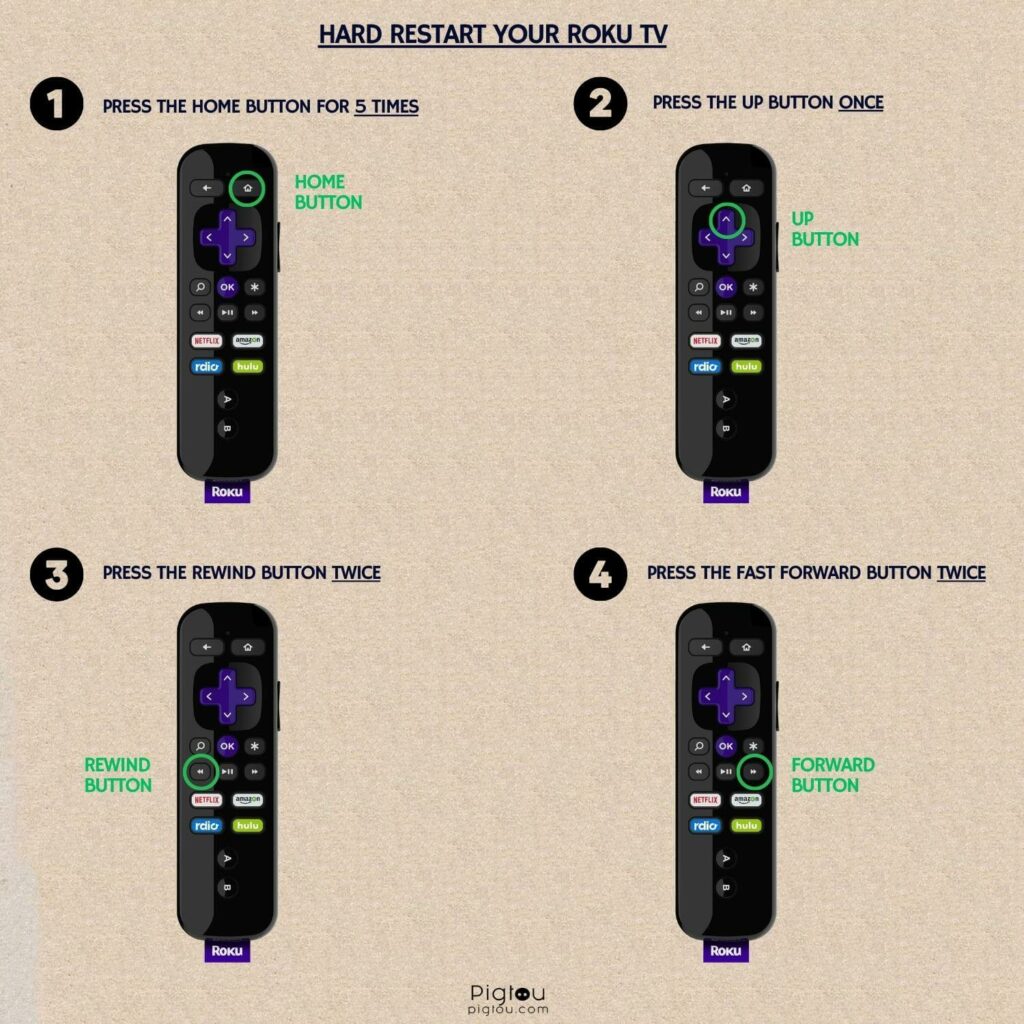 HARD RESTART YOUR ROKU TV

1 PRESS THE HOME BUTTON FOR 5 TIMES

HOME BUTTON

OK
NETFLIX amazon
rdio hulu
A
B
Roku

2 PRESS THE UP BUTTON ONCE

UP BUTTON

OK
NETFLIX amazon
rdio hulu
A
B
Roku

3 PRESS THE REWIND BUTTON TWICE

REWIND BUTTON

OK
NETFLIX amazon
rdio hulu
A
B
Roku

4 PRESS THE FAST FORWARD BUTTON TWICE

FORWARD BUTTON

OK
NETFLIX amazon
rdio hulu
A
B
Roku

Pigtou
pigtou.com